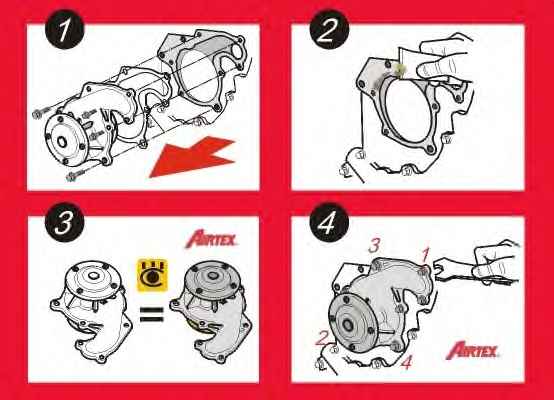 1

2

3

AIRTEX

=

4

3

1

2

4

AIRTEX