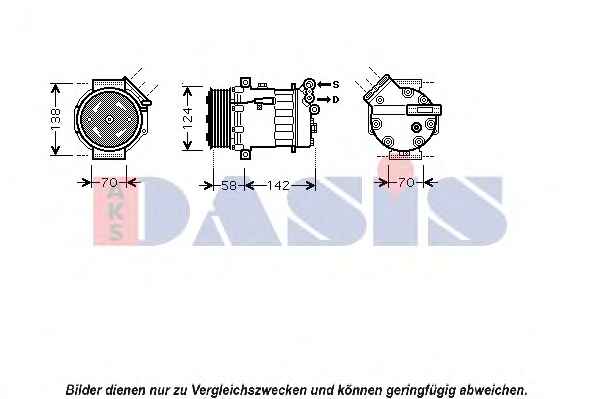 138

70

124

S

D

58

142

70

AKS

DASIS

Bilder dienen nur zu Vergleichszwecken und können geringfügig abweichen.