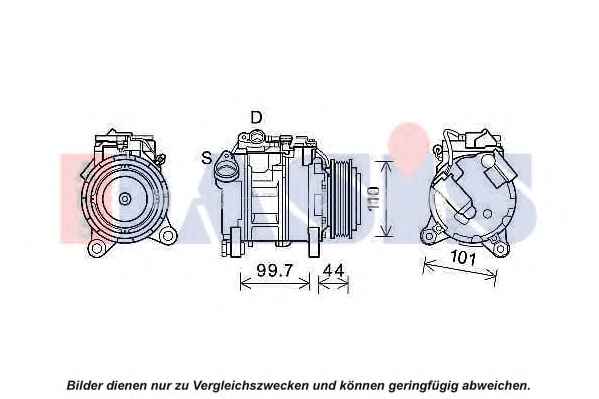 D
S
110
99.7
44
101

Bilder dienen nur zu Vergleichszwecken und können geringfügig abweichen.