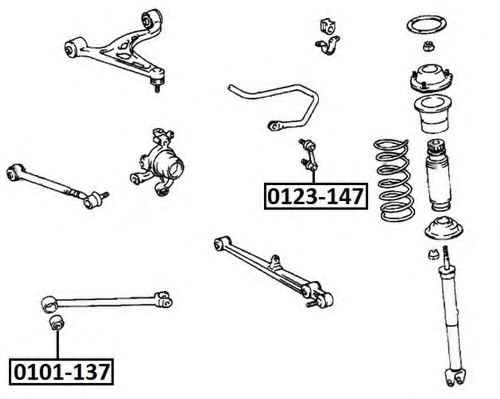 0123-147

0101-137