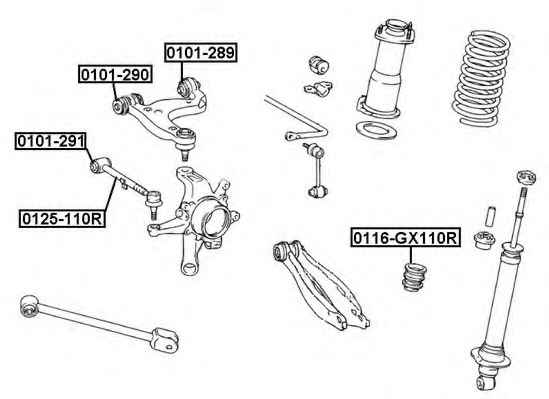 0101-289
0101-290
0101-291
0125-110R
0116-GX110R