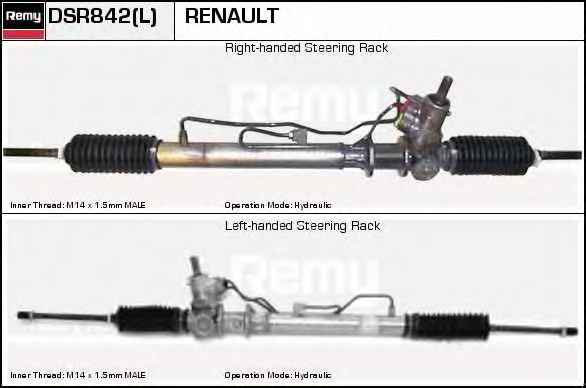 Remy DSR842(L) RENAULT

Right-handed Steering Rack

Remy

Inner Thread: M14 x 1.5mm MALE

Operation Mode: Hydraulic

Left-handed Steering Rack

Remy

Inner Thread: M14 x 1.5mm MALE

Operation Mode: Hydraulic