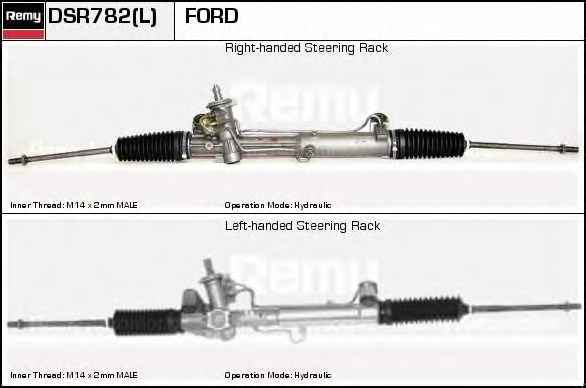 Remy DSR782(L) FORD

Right-handed Steering Rack

Remy

Inner Thread: M14 x 2mm MALE

Operation Mode: Hydraulic

Left-handed Steering Rack

Remy

Inner Thread: M14 x 2mm MALE

Operation Mode: Hydraulic