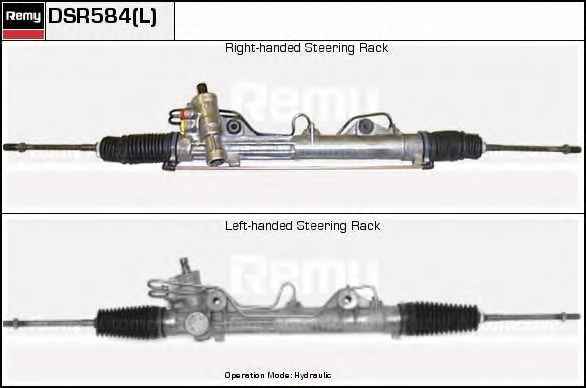 Remy DSR584(L)

Right-handed Steering Rack

Remy

Left-handed Steering Rack

Remy

Operation Mode: Hydraulic