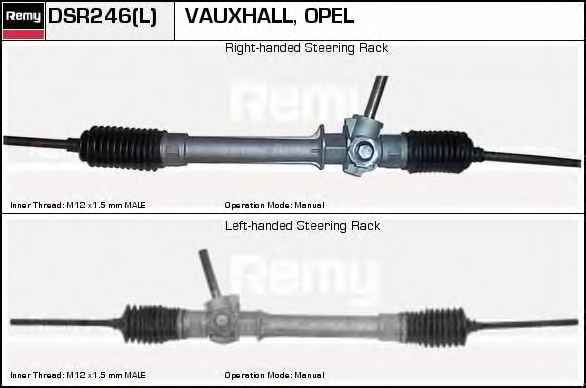 Remy DSR246(L) VAUXHALL, OPEL

Right-handed Steering Rack

Remy

Inner Thread: M12 x 1.5 mm MALE Operation Mode: Manual

Left-handed Steering Rack

Remy

Inner Thread: M12 x 1.5 mm MALE Operation Mode: Manual