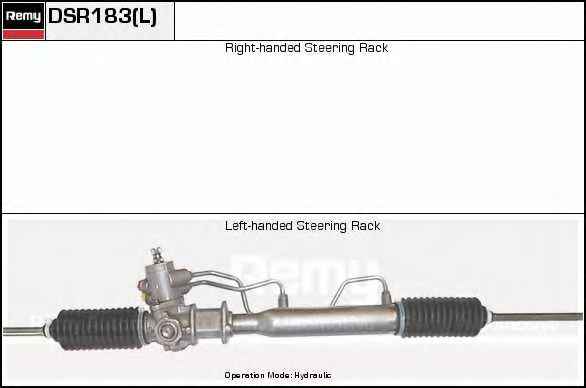 Remy

DSR183(L)

Right-handed Steering Rack

Left-handed Steering Rack

Remy

Operation Mode: Hydraulic