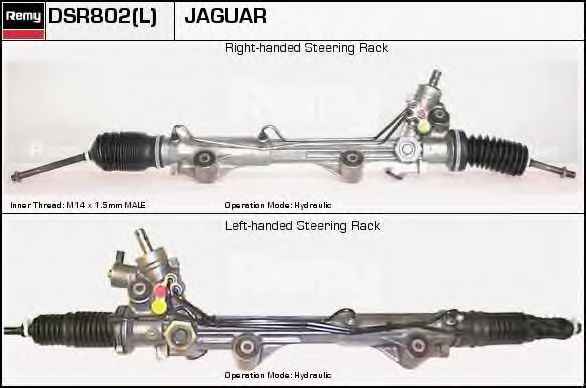 Remy DSR802(L) JAGUAR

Right-handed Steering Rack

Inner Thread: M14 x 1.5mm MALE

Operation Mode: Hydraulic

Left-handed Steering Rack

Operation Mode: Hydraulic