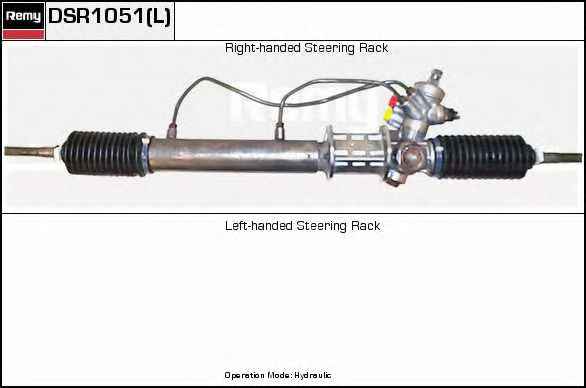 Remy DSR1051(L)

Right-handed Steering Rack

Remy

Left-handed Steering Rack

Operation Mode: Hydraulic