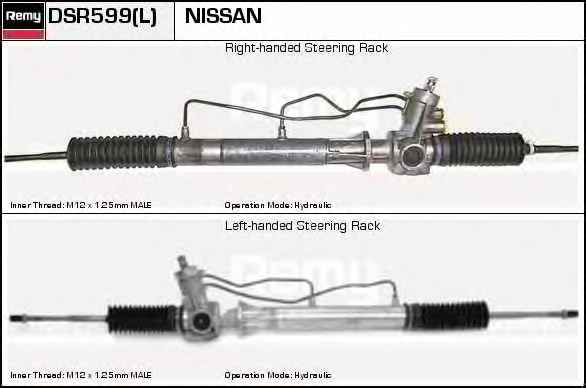 Remy DSR599(L) NISSAN

Right-handed Steering Rack

Remy

Inner Thread: M12 x 1.25mm MALE

Operation Mode: Hydraulic

Left-handed Steering Rack

Remy

Inner Thread: M12 x 1.25mm MALE

Operation Mode: Hydraulic