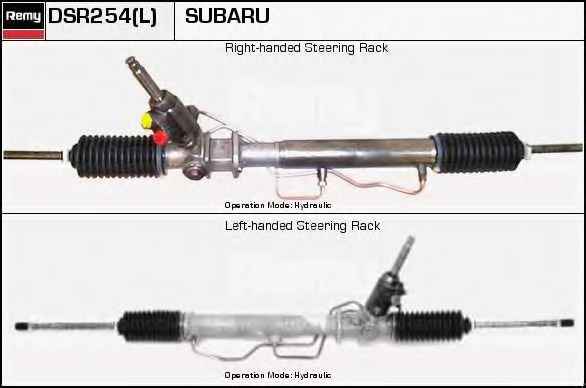 Remy DSR254(L) SUBARU

Right-handed Steering Rack

Operation Mode: Hydraulic

Left-handed Steering Rack

Operation Mode: Hydraulic