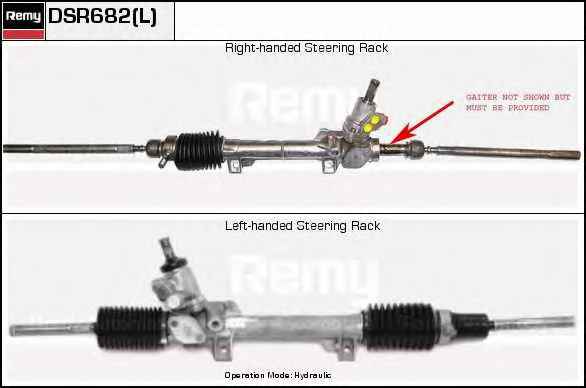 Remy

DSR682(L)

Right-handed Steering Rack

Remy

GAITER NOT SHOWN BUT MUST BE PROVIDED

Left-handed Steering Rack

Remy

Operation Mode: Hydraulic