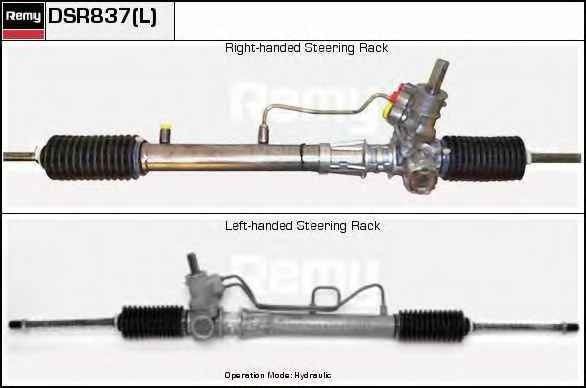 Remy

DSR837(L)

Right-handed Steering Rack

Remy

Left-handed Steering Rack

Remy

Operation Mode: Hydraulic