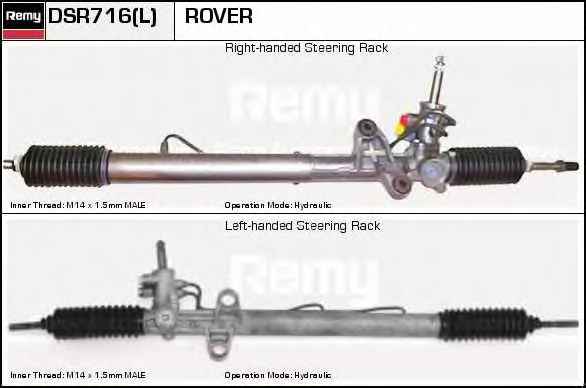 Remy DSR716(L) ROVER

Right-handed Steering Rack

Remy

Inner Thread: M14 x 1.5mm MALE

Operation Mode: Hydraulic

Left-handed Steering Rack

Remy

Inner Thread: M14 x 1.5mm MALE

Operation Mode: Hydraulic