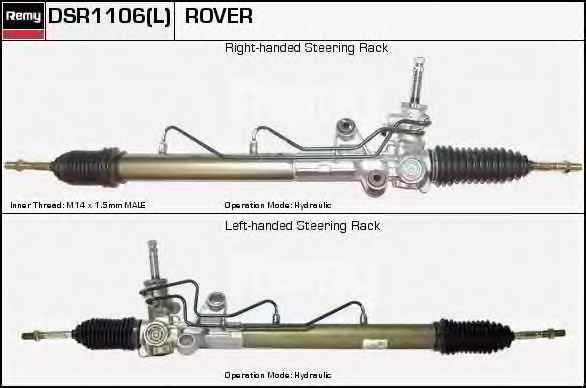 Remy DSR1106(L) ROVER

Right-handed Steering Rack

Inner Thread: M14 x 1.5mm MALE

Operation Mode: Hydraulic

Left-handed Steering Rack

Operation Mode: Hydraulic