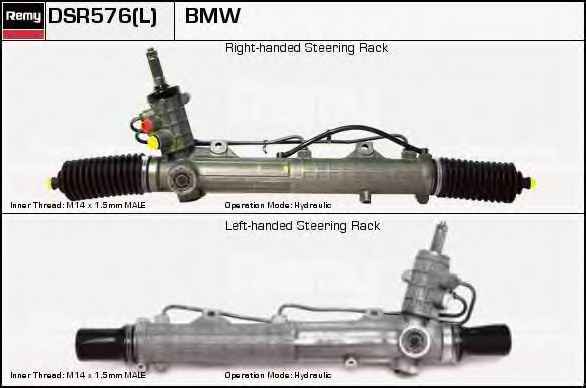 Remy DSR576(L) BMW

Right-handed Steering Rack

Inner Thread: M14 x 1.5mm MALE

Operation Mode: Hydraulic

Left-handed Steering Rack

Inner Thread: M14 x 1.5mm MALE

Operation Mode: Hydraulic