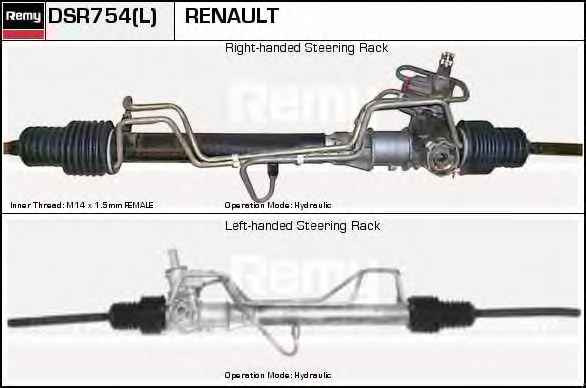 Remy DSR754(L) RENAULT

Right-handed Steering Rack

Remy

Inner Thread: M14 x 1.5mm FEMALE

Operation Mode: Hydraulic

Left-handed Steering Rack

Remy

Operation Mode: Hydraulic