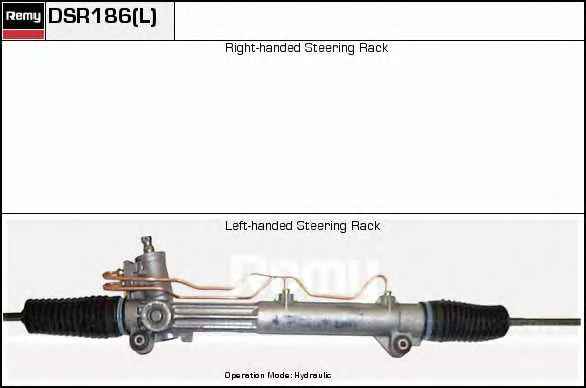 Remy DSR186(L)

Right-handed Steering Rack

Left-handed Steering Rack

Remy

Operation Mode: Hydraulic