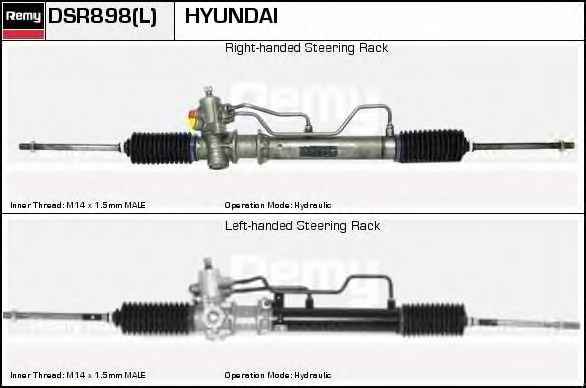 Remy DSR898(L) HYUNDAI

Right-handed Steering Rack

Remy

Inner Thread: M14 x 1.5mm MALE

Operation Mode: Hydraulic

Left-handed Steering Rack

Remy

Inner Thread: M14 x 1.5mm MALE

Operation Mode: Hydraulic