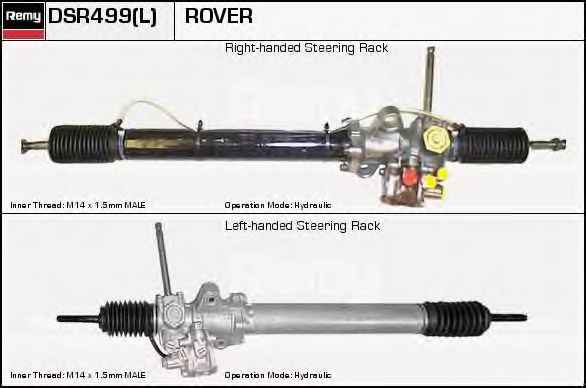 Remy DSR499(L) ROVER

Right-handed Steering Rack

Inner Thread: M14 x 1.5mm MALE

Operation Mode: Hydraulic

Left-handed Steering Rack

Inner Thread: M14 x 1.5mm MALE

Operation Mode: Hydraulic