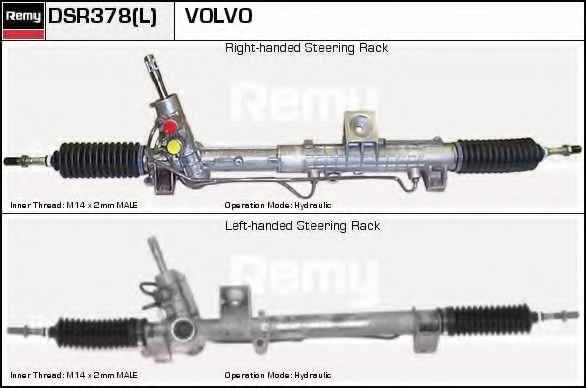 Remy DSR378(L) VOLVO

Right-handed Steering Rack

Remy

Inner Thread: M14 x 2mm MALE

Operation Mode: Hydraulic

Left-handed Steering Rack

Remy

Inner Thread: M14 x 2mm MALE

Operation Mode: Hydraulic