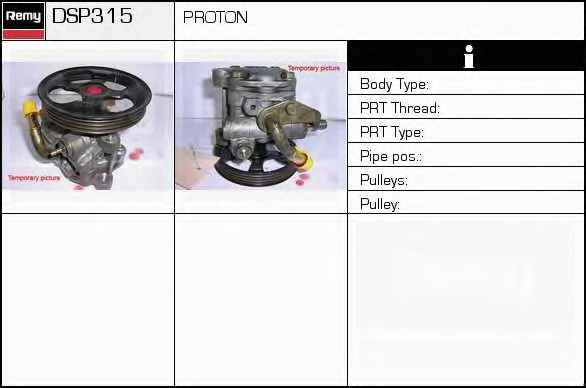 Remy DSP315

PROTON

Temporary picture

Temporary picture

i

Body Type:

PRT Thread:

PRT Type:

Pipe pos.:

Pulleys:

Pulley: