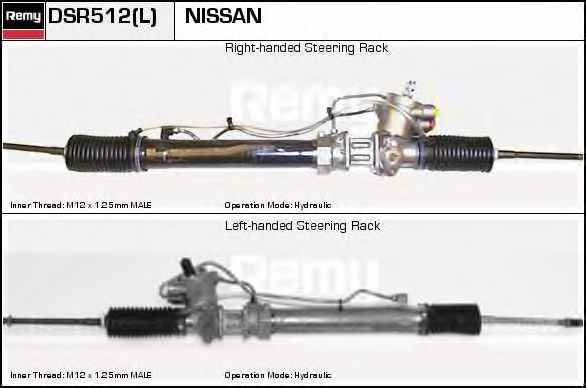 Remy DSR512(L) NISSAN

Right-handed Steering Rack

Remy

Inner Thread: M12 x 1.25mm MALE

Operation Mode: Hydraulic

Left-handed Steering Rack

Remy

Inner Thread: M12 x 1.25mm MALE

Operation Mode: Hydraulic