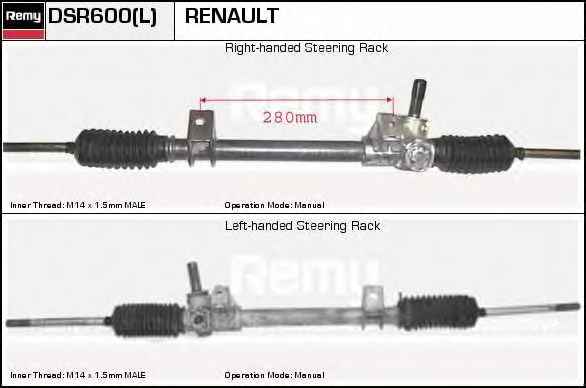 Remy DSR600(L) RENAULT

Right-handed Steering Rack

Remy

280mm

Inner Thread: M14 x 1.5mm MALE

Operation Mode: Manual

Left-handed Steering Rack

Remy

Inner Thread: M14 x 1.5mm MALE

Operation Mode: Manual