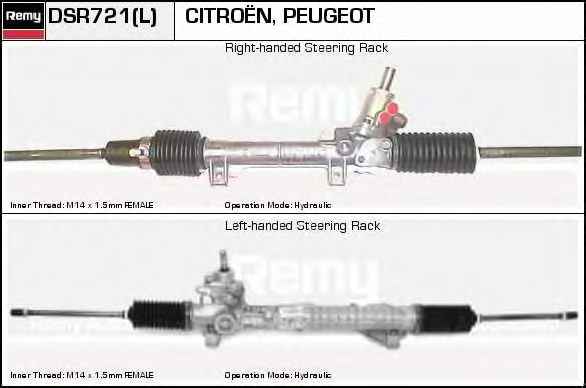 Remy DSR721(L) CITROËN, PEUGEOT

Right-handed Steering Rack

Remy

Inner Thread: M14 x 1.5mm FEMALE

Operation Mode: Hydraulic

Left-handed Steering Rack

Remy

Inner Thread: M14 x 1.5mm FEMALE

Operation Mode: Hydraulic