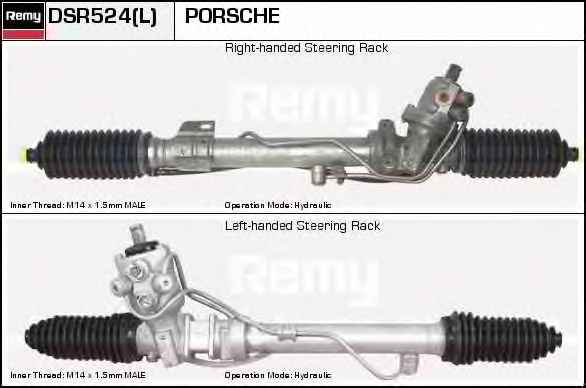 Remy DSR524(L) PORSCHE

Right-handed Steering Rack

Remy

Inner Thread: M14 x 1.5mm MALE

Operation Mode: Hydraulic

Left-handed Steering Rack

Remy

Inner Thread: M14 x 1.5mm MALE

Operation Mode: Hydraulic