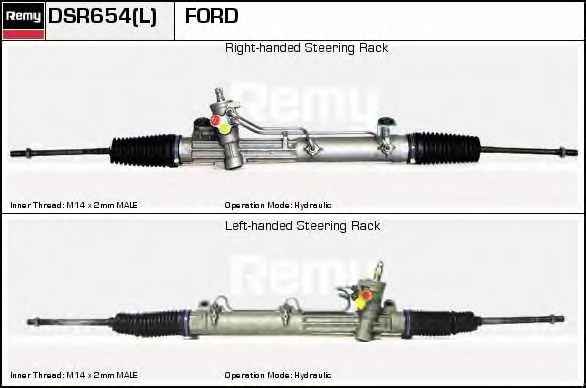 Remy DSR654(L) FORD

Right-handed Steering Rack

Remy

Inner Thread: M14 x 2mm MALE

Operation Mode: Hydraulic

Left-handed Steering Rack

Remy

Inner Thread: M14 x 2mm MALE

Operation Mode: Hydraulic