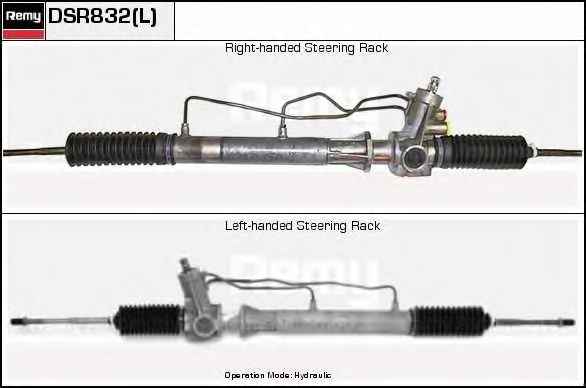 Remy DSR832(L)

Right-handed Steering Rack

Remy

Left-handed Steering Rack

Remy

Operation Mode: Hydraulic