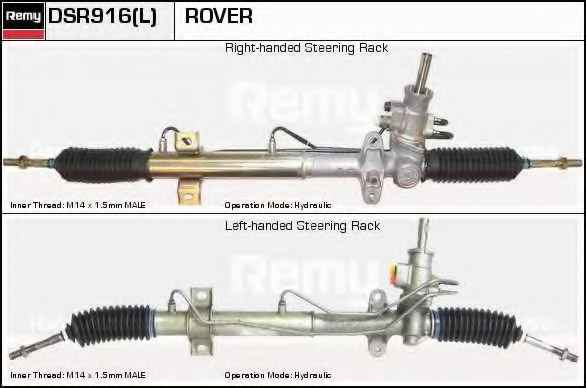 Remy DSR916(L) ROVER

Right-handed Steering Rack

Remy

Inner Thread: M14 x 1.5mm MALE Operation Mode: Hydraulic

Left-handed Steering Rack

Remy

Inner Thread: M14 x 1.5mm MALE Operation Mode: Hydraulic