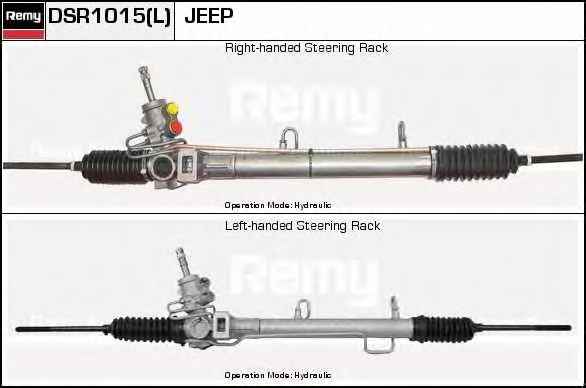 Remy DSR1015(L) JEEP

Right-handed Steering Rack

Remy

Operation Mode: Hydraulic

Left-handed Steering Rack

Remy

Operation Mode: Hydraulic