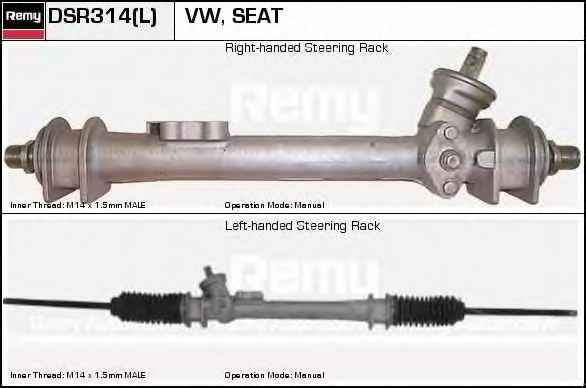 Remy DSR314(L) VW, SEAT

Right-handed Steering Rack

Remy

Inner Thread: M14 x 1.5mm MALE

Operation Mode: Manual

Left-handed Steering Rack

Remy

Inner Thread: M14 x 1.5mm MALE

Operation Mode: Manual