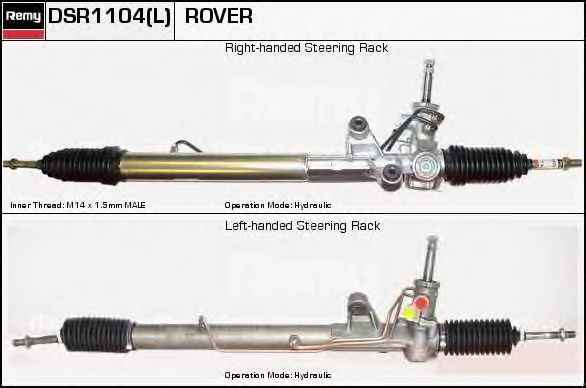 Remy DSR1104(L) ROVER

Right-handed Steering Rack

Inner Thread: M14 x 1.5mm MALE

Operation Mode: Hydraulic

Left-handed Steering Rack

Operation Mode: Hydraulic