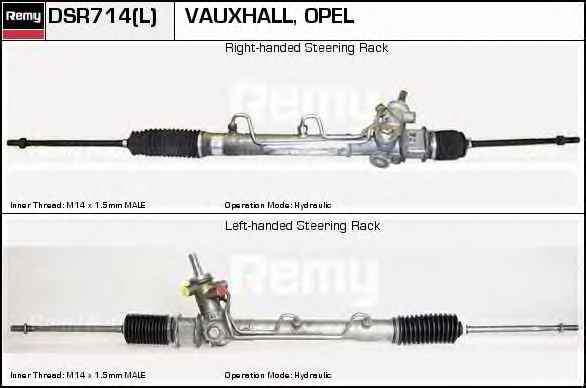 Remy

DSR714(L)

VAUXHALL, OPEL

Right-handed Steering Rack

Remy

Inner Thread: M14 x 1.5mm MALE

Operation Mode: Hydraulic

Left-handed Steering Rack

Remy

Inner Thread: M14 x 1.5mm MALE

Operation Mode: Hydraulic