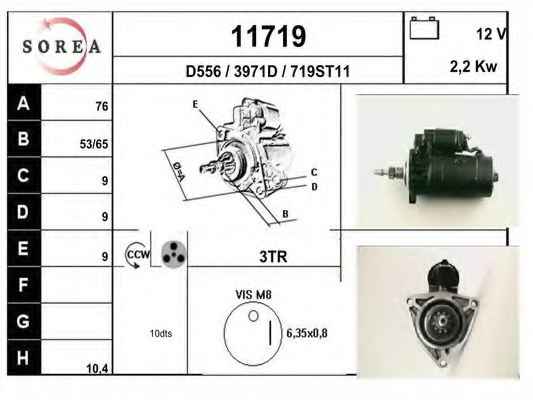 SOREA

11719

D556 / 3971D / 719ST11

12 V

2,2 Kw

| A | 76 |
|---|---|
| B | 53/65 |
| C | 9 |
| D | 9 |
| E | 9 |
| F | |
| G | |
| H | 10,4 |

E

Ø=A

C

D

B

CCW

3TR

10dts

VIS M8

6,35x0,8