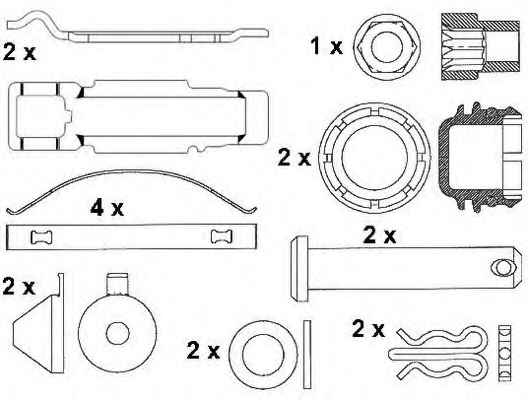 2 x

1 x

2 x

4 x

2 x

2 x

2 x

2 x