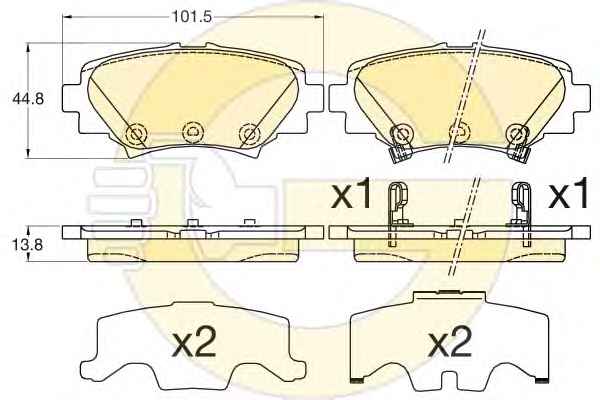 101.5

44.8

x1

x1

13.8

x2

x2