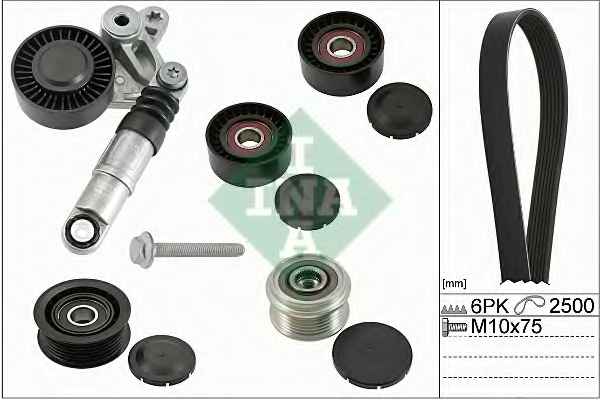 INA

[mm]

6PK 2500

M10x75