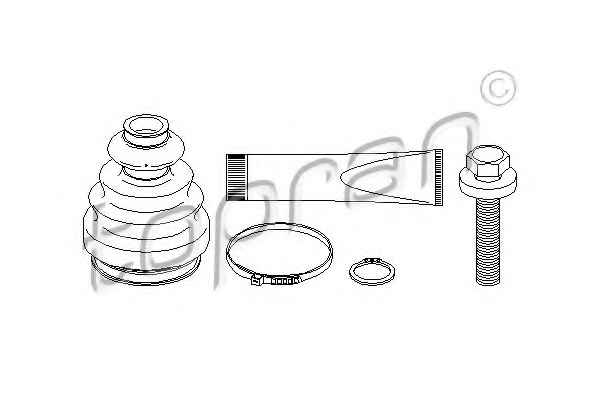 topran ©