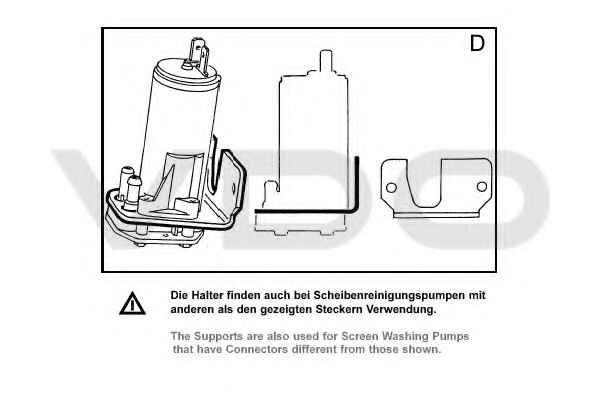 D

VDO

Die Halter finden auch bei Scheibenreinigungspumpen mit anderen als den gezeigten Steckern Verwendung.

The Supports are also used for Screen Washing Pumps that have Connectors different from those shown.